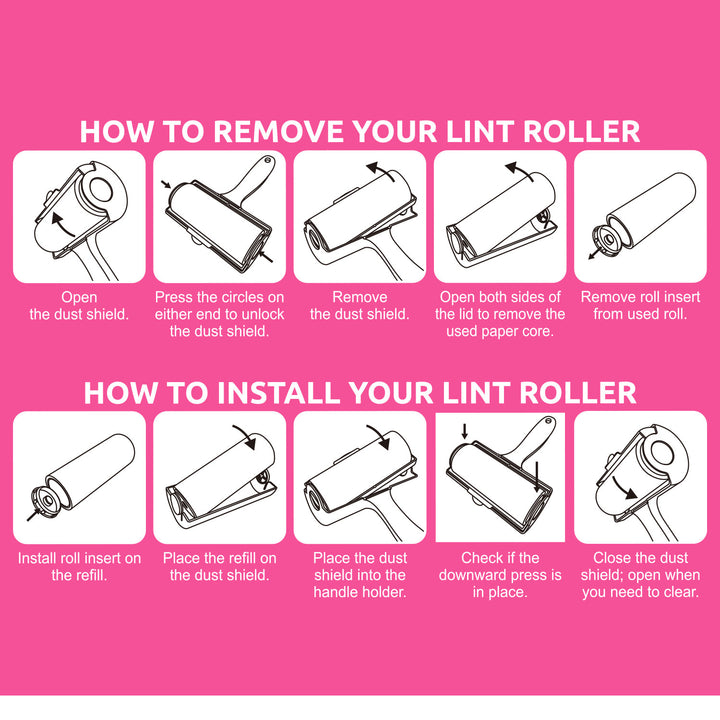 HOW TO REMOVE YOUR LINT ROLLER

Open the dust shield.

Press the circles on either end to unlock the dust shield.

Remove the dust shield.

Open both sides of the lid to remove the used paper core.

Remove roll insert from used roll.

HOW TO INSTALL YOUR LINT ROLLER

Install roll insert on the refill.

Place the refill on the dust shield.

Place the dust shield into the handle holder.

Check if the downward press is in place.

Close the dust shield; open when you need to clear.