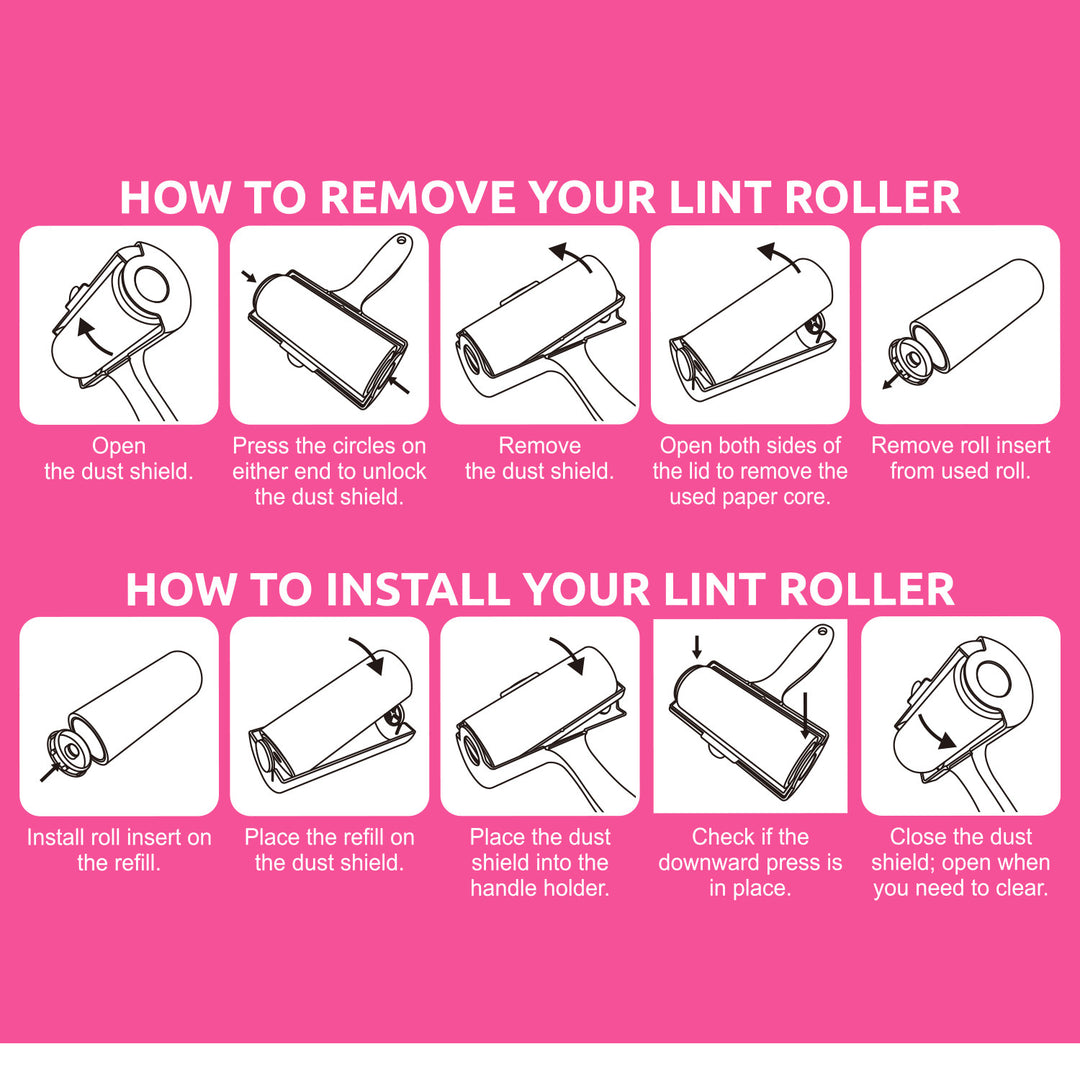 HOW TO REMOVE YOUR LINT ROLLER

Open the dust shield.

Press the circles on either end to unlock the dust shield.

Remove the dust shield.

Open both sides of the lid to remove the used paper core.

Remove roll insert from used roll.

HOW TO INSTALL YOUR LINT ROLLER

Install roll insert on the refill.

Place the refill on the dust shield.

Place the dust shield into the handle holder.

Check if the downward press is in place.

Close the dust shield; open when you need to clear.