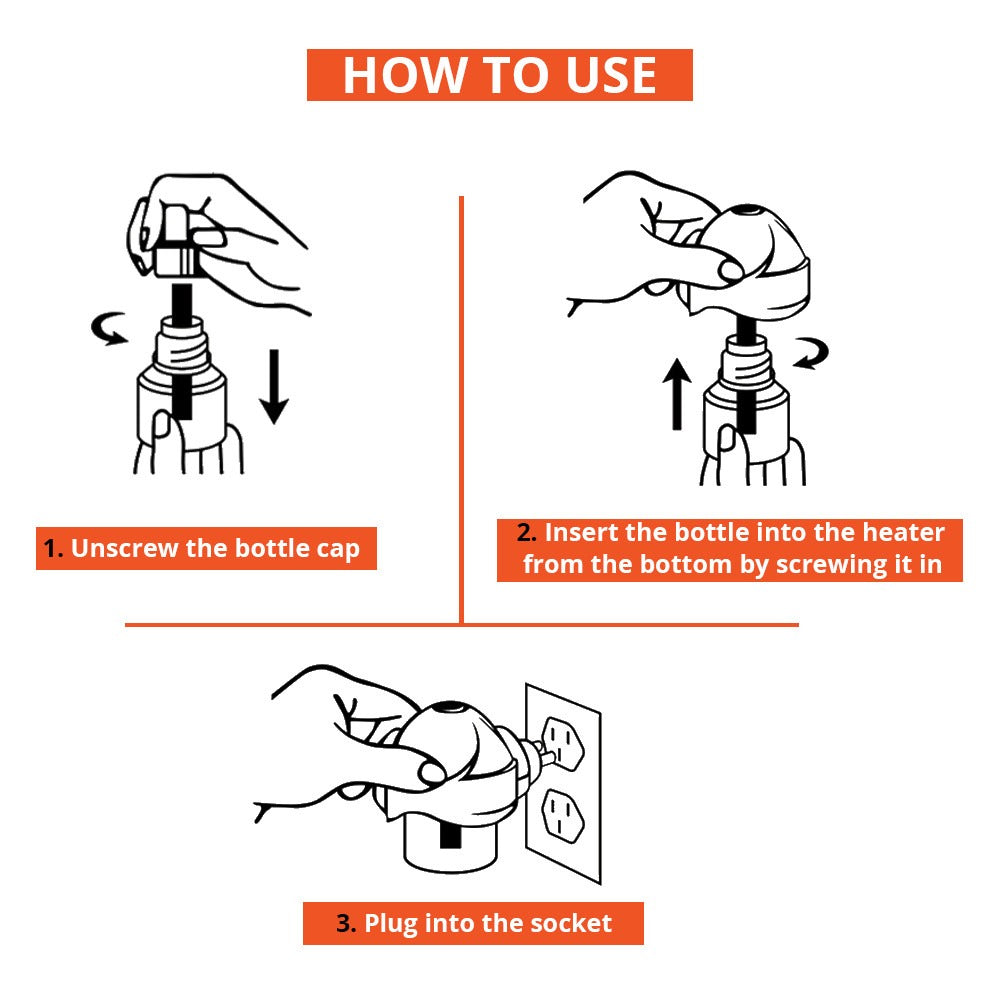 HOW TO USE

1. Unscrew the bottle cap

2. Insert the bottle into the heater from the bottom by screwing it in

3. Plug into the socket