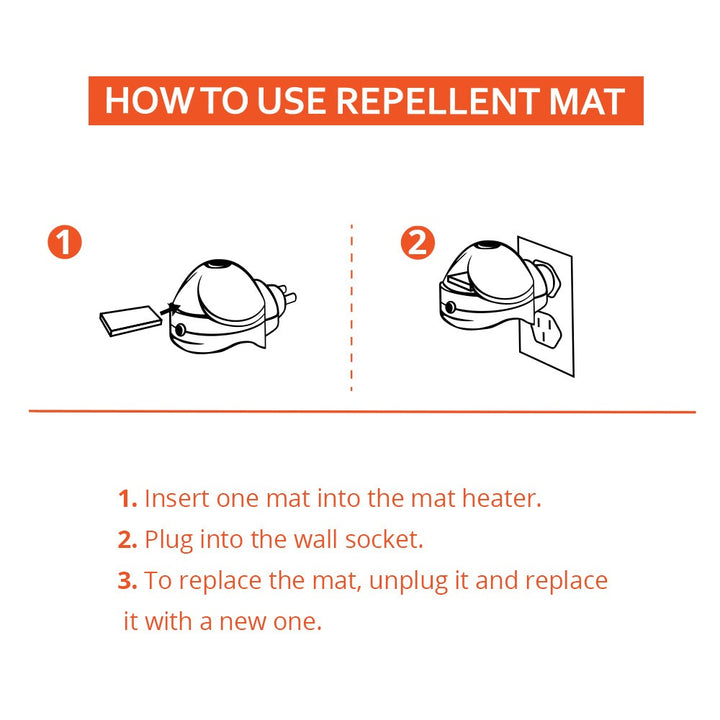 HOW TO USE REPELLENT MAT

1

2

1. Insert one mat into the mat heater.

2. Plug into the wall socket.

3. To replace the mat, unplug it and replace it with a new one.