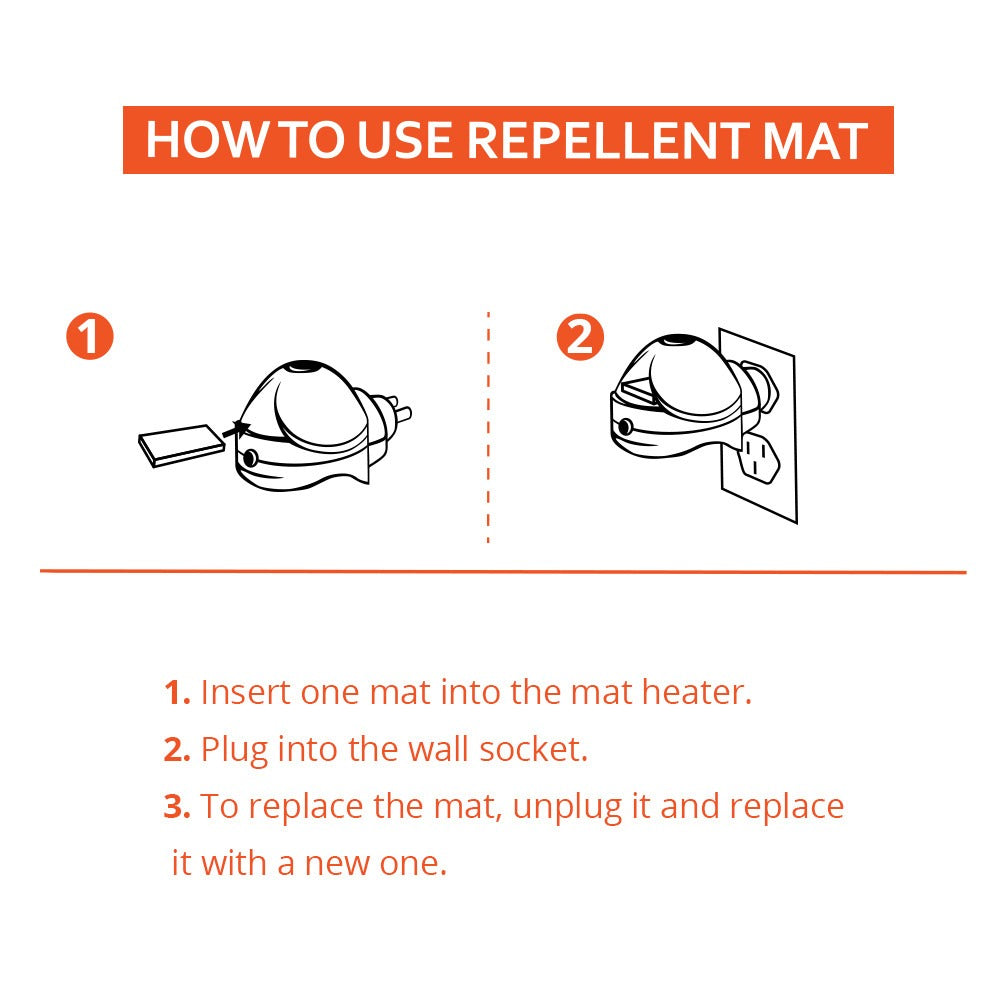 HOW TO USE REPELLENT MAT

1

2

1. Insert one mat into the mat heater.
2. Plug into the wall socket.
3. To replace the mat, unplug it and replace it with a new one.