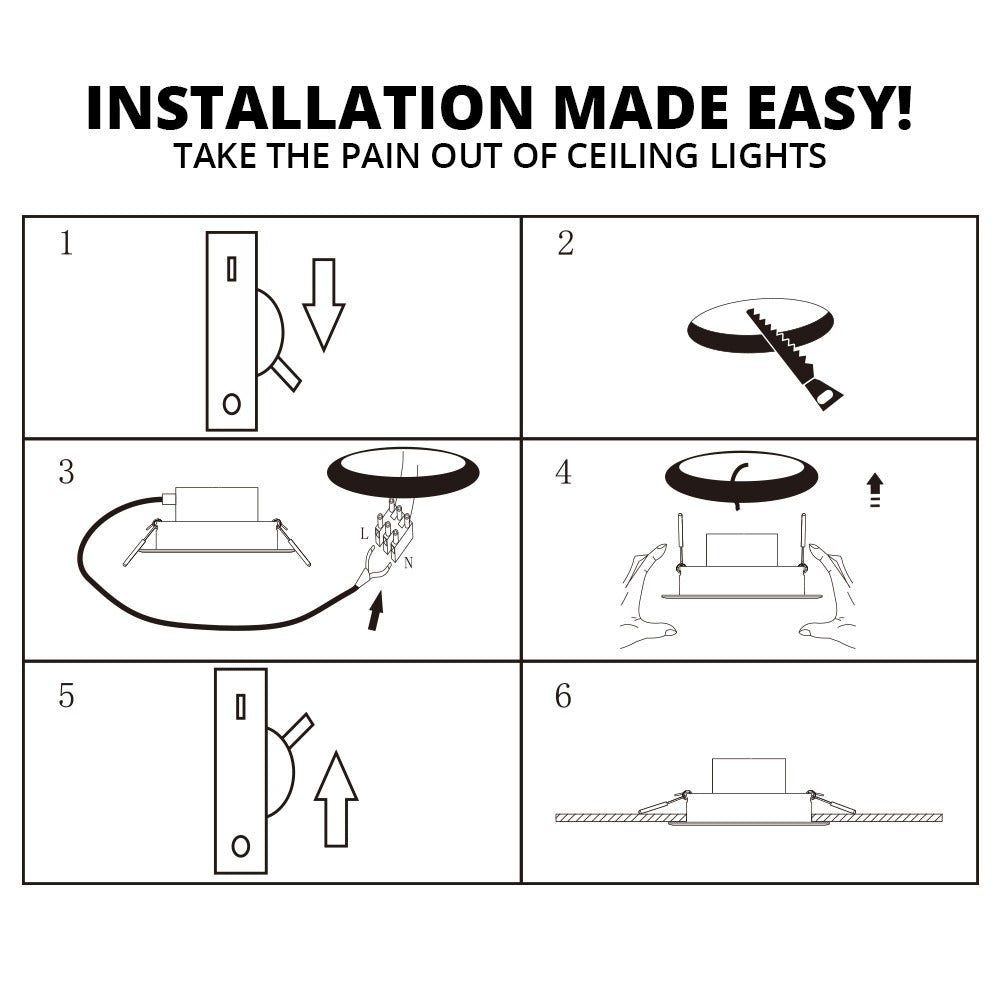 INSTALLATION MADE EASY!
TAKE THE PAIN OUT OF CEILING LIGHTS

1

2

3

L

N

4

5

6